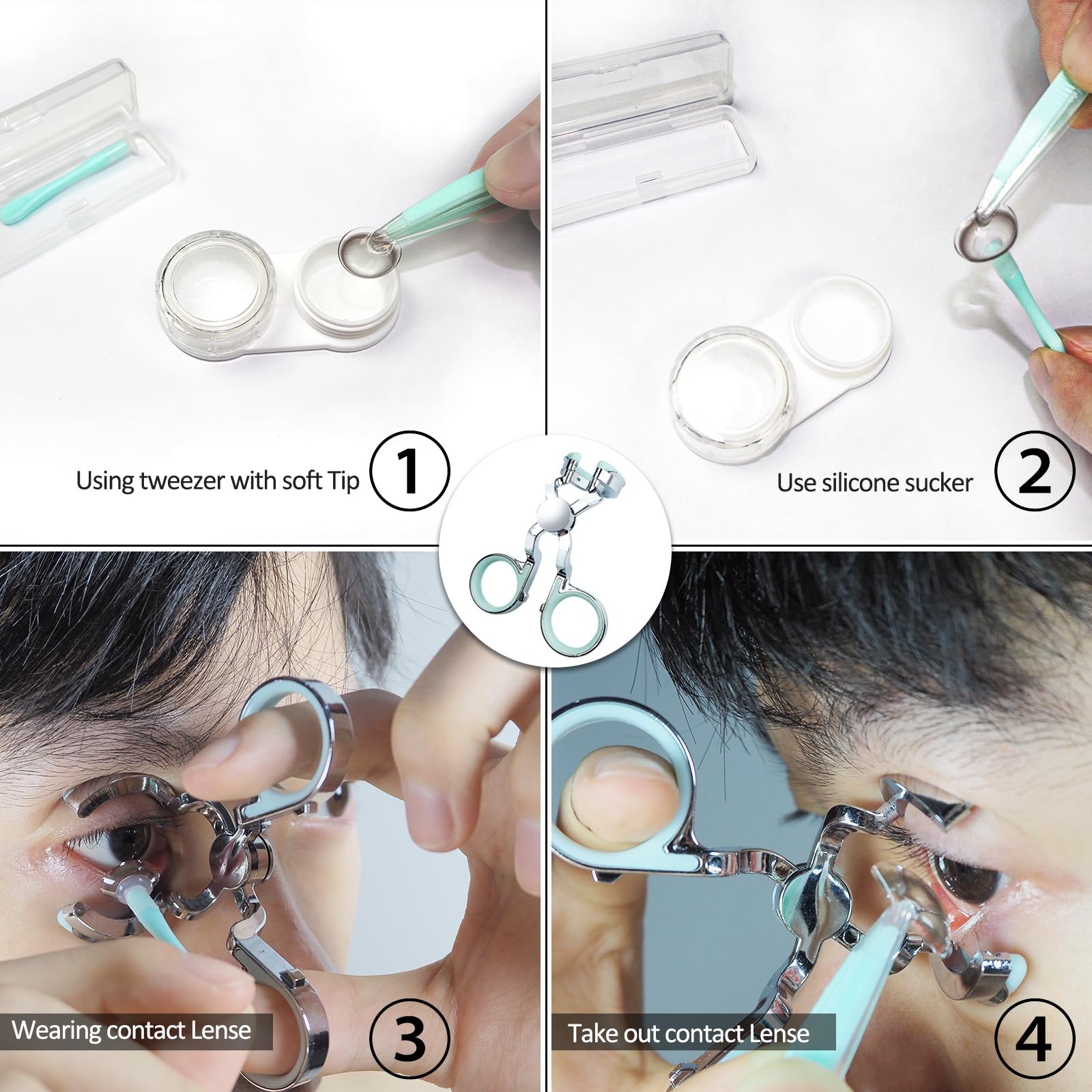 Using tweezer with soft Tip 1

Use silicone sucker 2

Wearing contact Lense 3

Take out contact Lense 4